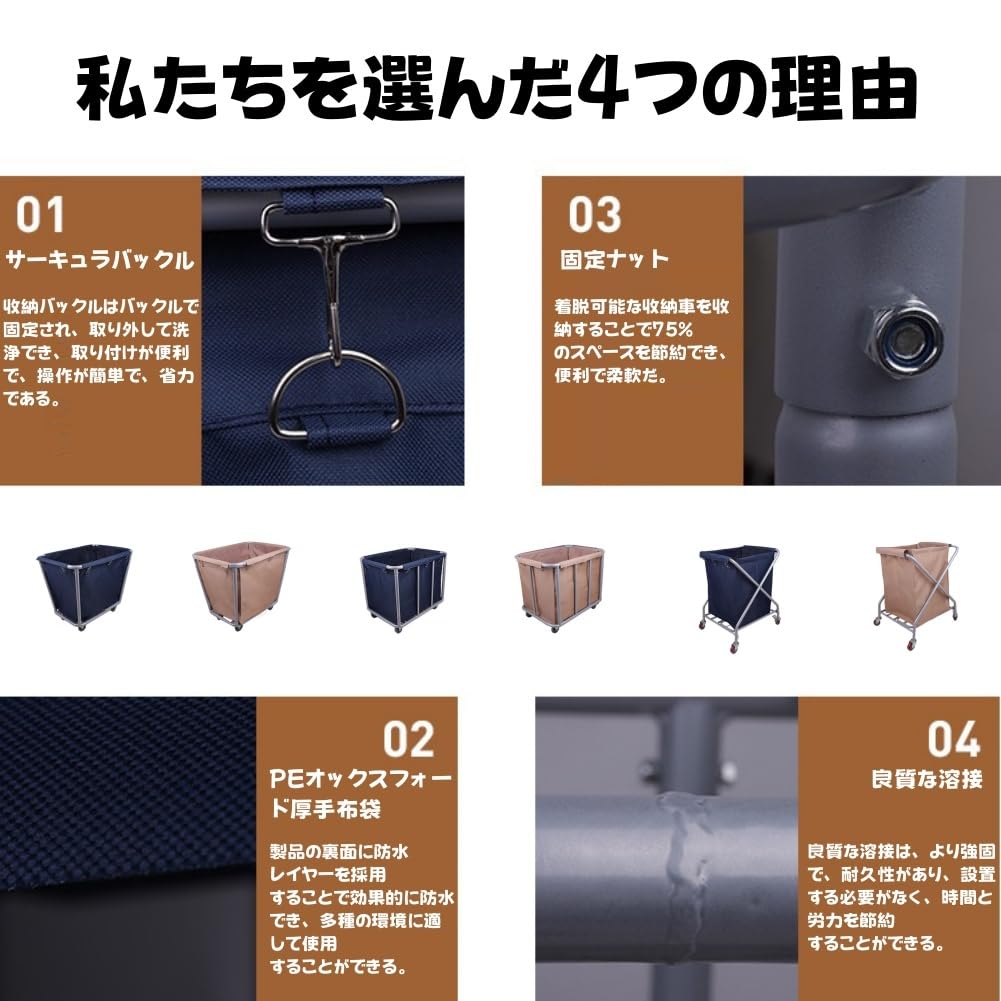 私たちを選んだ4つの理由

01
サーキュラバックル
収納バックルはバックルで固定され、取り外して洗浄でき、取り付けが便利で、操作が簡単で、省力である。

03
固定ナット
着脱可能な収納車を収納することで75%のスペースを節約でき、便利で柔軟だ。

02
PEオックスフォード厚手布袋
製品の裏面に防水レイヤーを採用することで効果的に防水でき、多種の環境に適して使用することができる。

04
良質な溶接
良質な溶接は、より強固で、耐久性があり、設置する必要がなく、時間と労力を節約することができる。